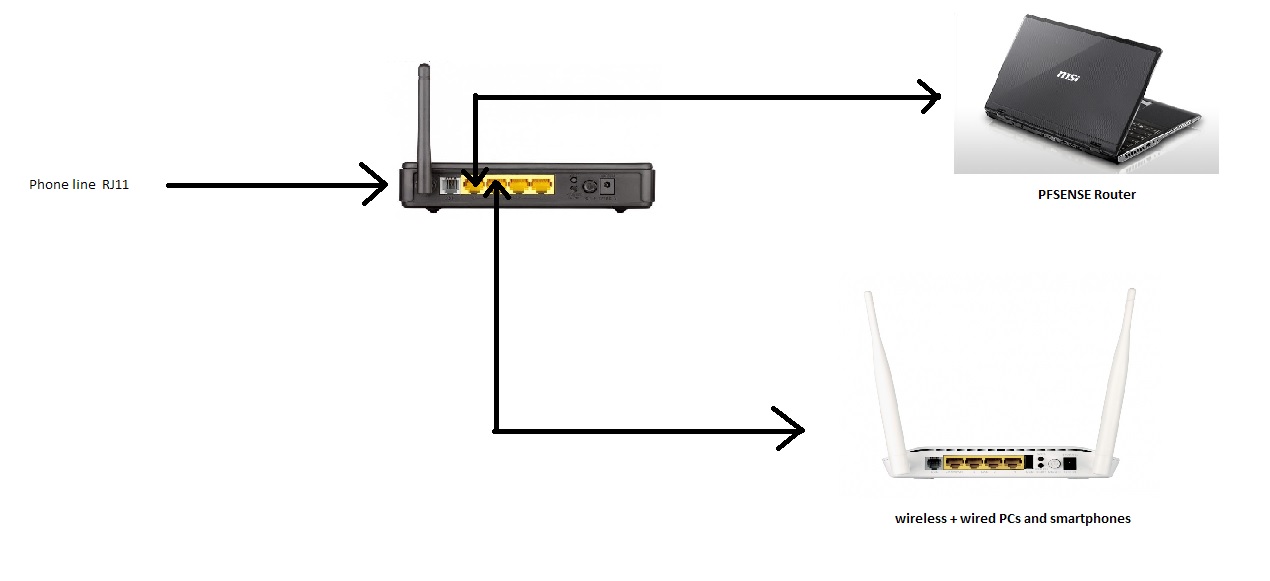 Phone line RJ11

msi

PFSENSE Router

wireless + wired PCs and smartphones